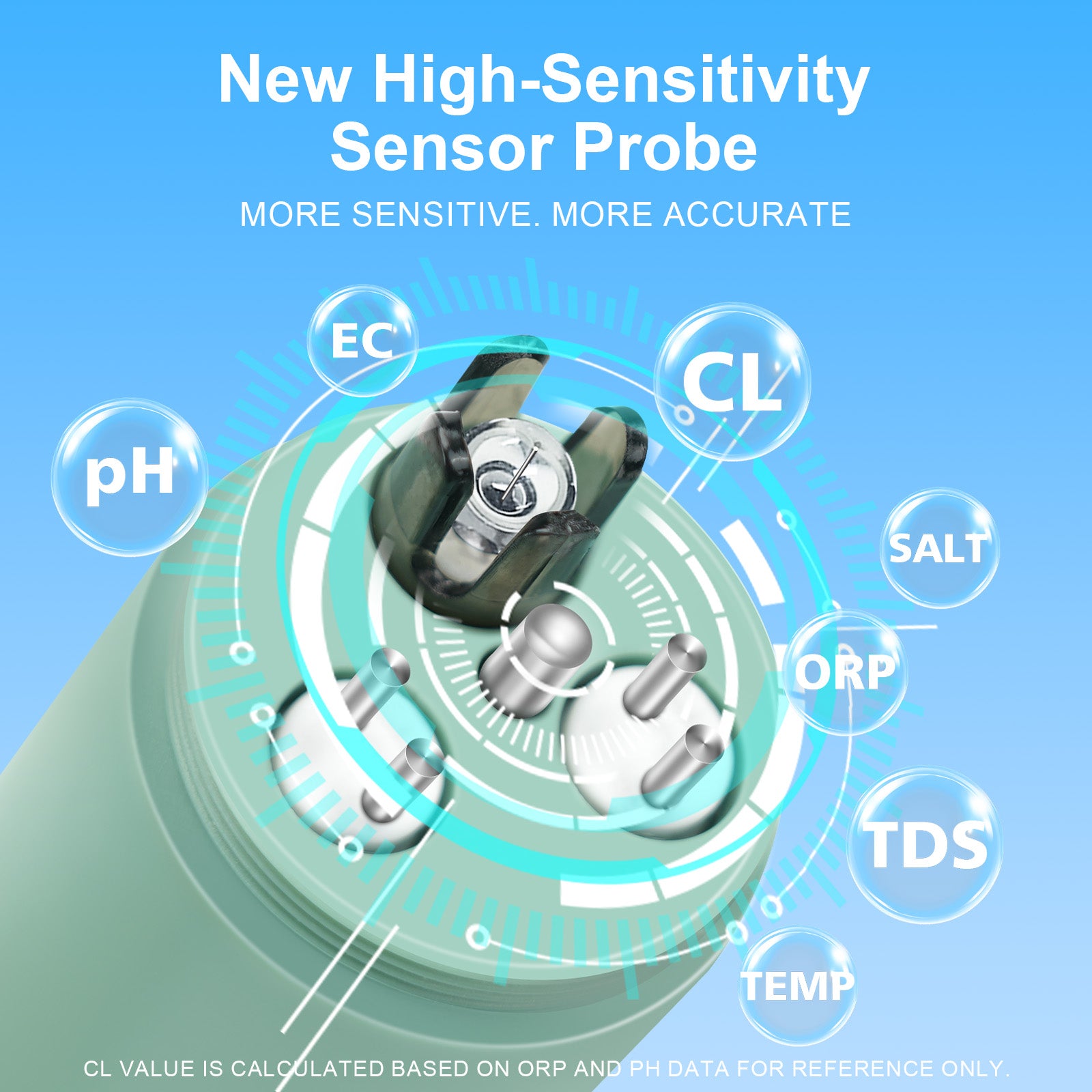 New High-Sensitivity Sensor Probe

MORE SENSITIVE. MORE ACCURATE

EC

CL

pH

SALT

ORP

TDS

TEMP

CL VALUE IS CALCULATED BASED ON ORP AND PH DATA FOR REFERENCE ONLY.