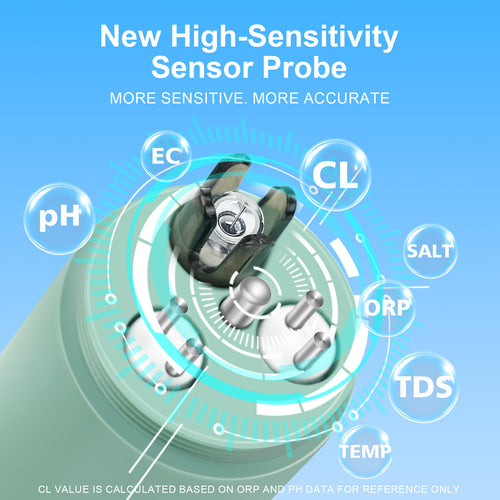 New High-Sensitivity Sensor Probe

MORE SENSITIVE. MORE ACCURATE

EC

CL

pH

SALT

ORP

TDS

TEMP

CL VALUE IS CALCULATED BASED ON ORP AND PH DATA FOR REFERENCE ONLY.